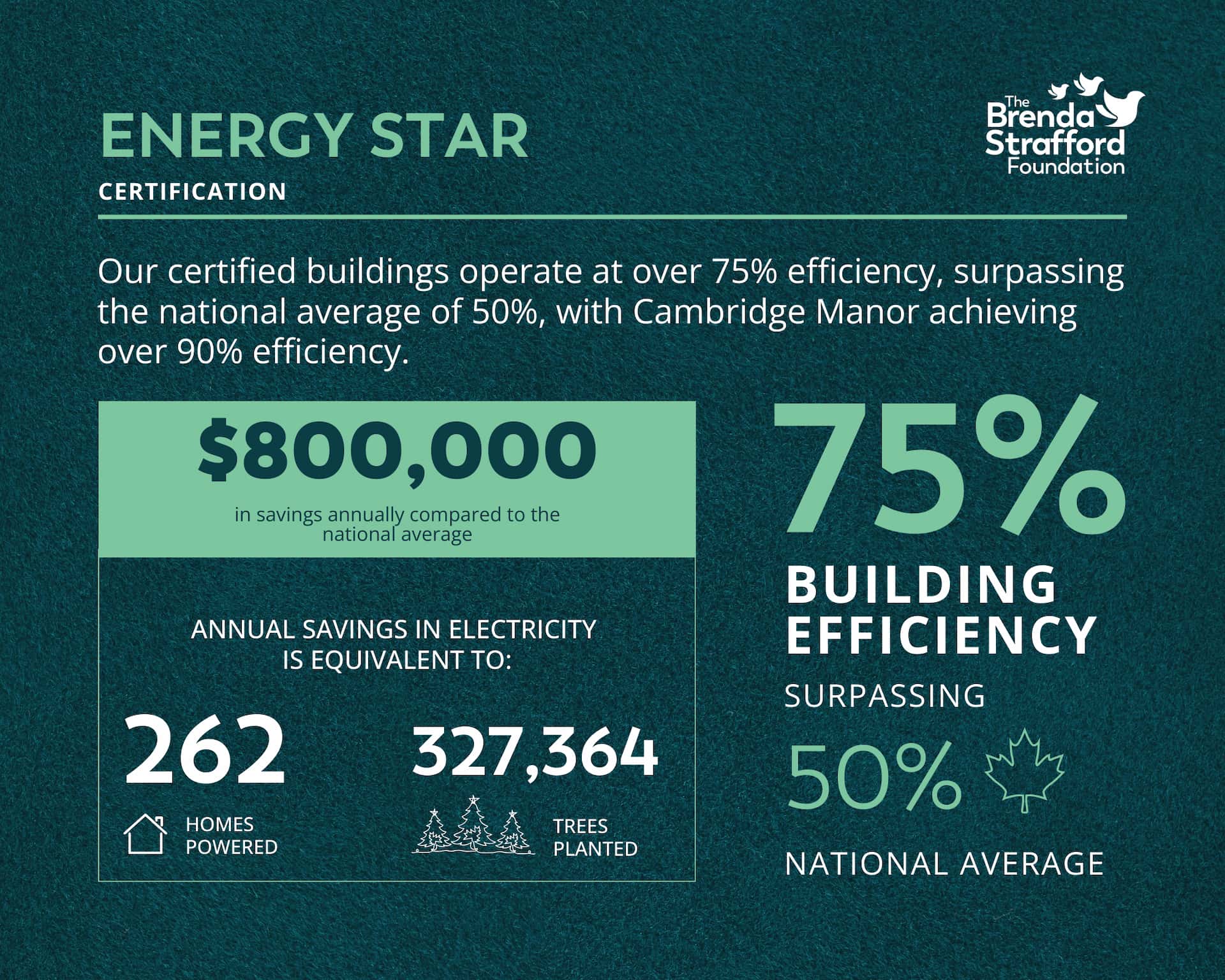 ENERGY STAR
CERTIFICATION

The Brenda Strafford Foundation

Our certified buildings operate at over 75% efficiency, surpassing the national average of 50%, with Cambridge Manor achieving over 90% efficiency.

$800,000
in savings annually compared to the national average

ANNUAL SAVINGS IN ELECTRICITY IS EQUIVALENT TO:

262
HOMES POWERED

327,364
TREES PLANTED

75%
BUILDING EFFICIENCY
SURPASSING
50%
NATIONAL AVERAGE